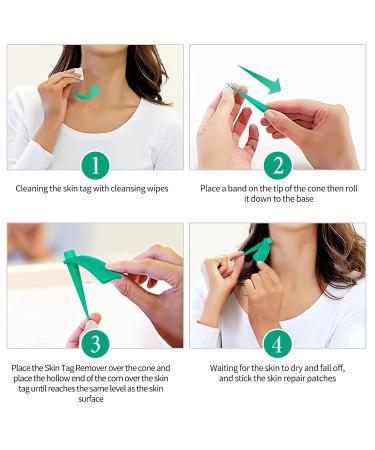 1

Cleaning the skin tag with cleansing wipes

2

Place a band on the tip of the cone then roll it down to the base

3

Place the Skin Tag Remover over the cone and place the hollow end of the corn over the skin tag until reaches the same level as the skin surface

4

Waiting for the skin to dry and fall off, and stick the skin repair patches