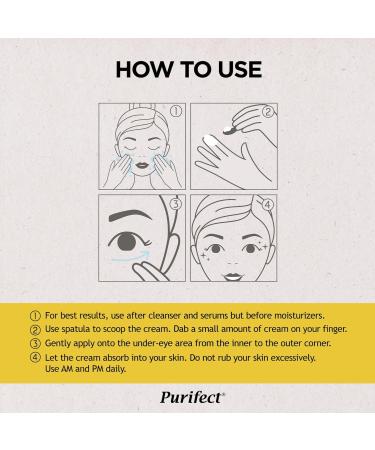 HOW TO USE

①

②

③

④

① For best results, use after cleanser and serums but before moisturizers.
② Use spatula to scoop the cream. Dab a small amount of cream on your finger.
③ Gently apply onto the under-eye area from the inner to the outer corner.
④ Let the cream absorb into your skin. Do not rub your skin excessively. Use AM and PM daily.

Purifect®