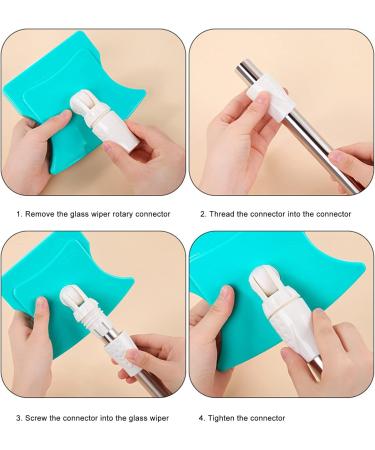 1. Remove the glass wiper rotary connector

2. Thread the connector into the connector

3. Screw the connector into the glass wiper

4. Tighten the connector