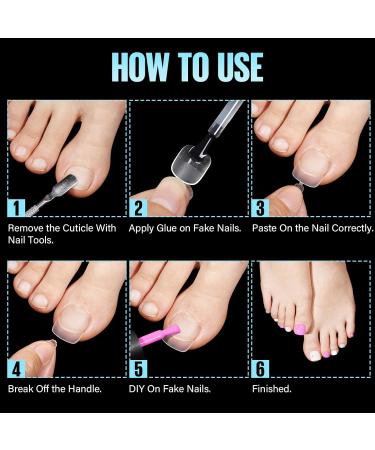 HOW TO USE

1
Remove the Cuticle With Nail Tools.

2
Apply Glue on Fake Nails.

3
Paste On the Nail Correctly.

4
Break Off the Handle.

5
DIY On Fake Nails.

6
Finished.