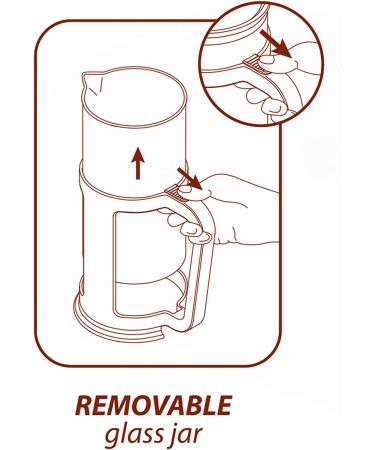 REMOVABLE
glass jar