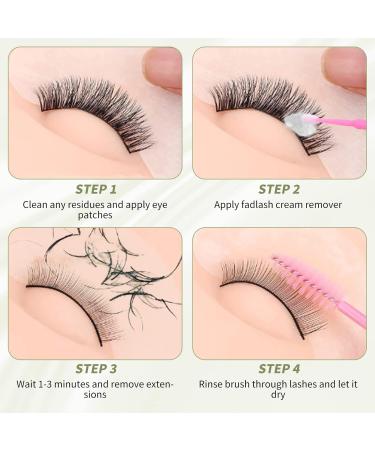 STEP 1
Clean any residues and apply eye patches

STEP 2
Apply fadlash cream remover

STEP 3
Wait 1-3 minutes and remove extensions

STEP 4
Rinse brush through lashes and let it dry