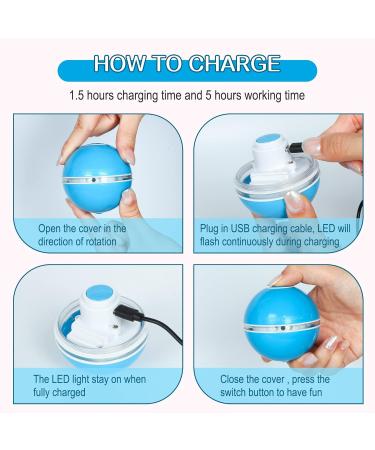 HOW TO CHARGE

1.5 hours charging time and 5 hours working time

Open the cover in the direction of rotation

Plug in USB charging cable, LED will flash continuously during charging

The LED light stay on when fully charged

Close the cover , press the switch button to have fun