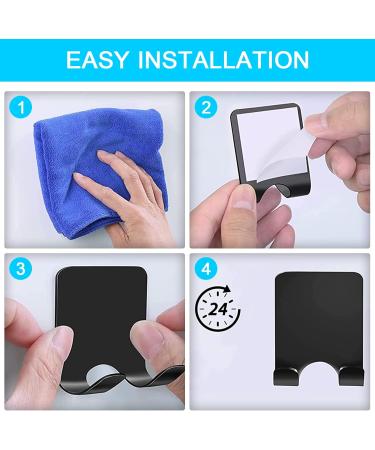 EASY INSTALLATION

1

2

3

4

24