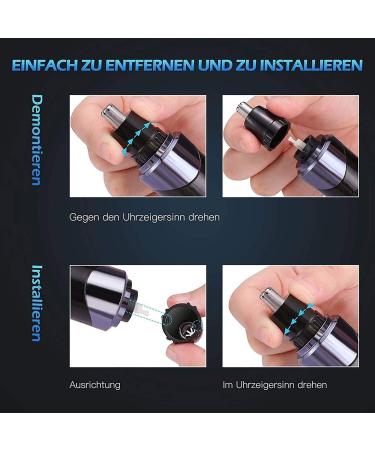 EINFACH ZU ENTFERNEN UND ZU INSTALLIEREN

Demontieren

Gegen den Uhrzeigersinn drehen

Installieren

Ausrichtung

Im Uhrzeigersinn drehen