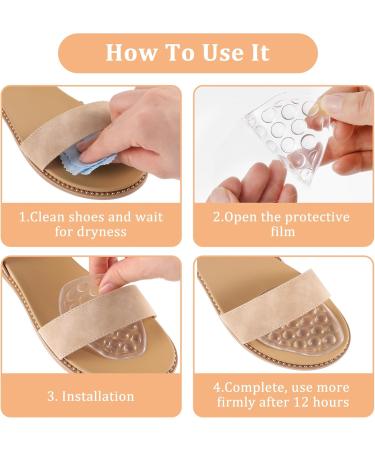 How To Use It

1.Clean shoes and wait for dryness

2.Open the protective film

3. Installation

4.Complete, use more firmly after 12 hours