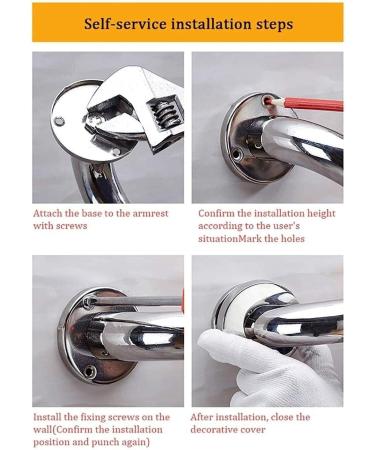 Self-service installation steps

Attach the base to the armrest with screws

Confirm the installation height according to the user's situationMark the holes

Install the fixing screws on the wall(Confirm the installation position and punch again)

After installation, close the decorative cover