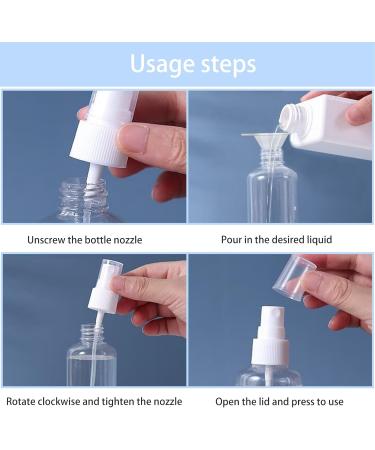 Usage steps

Unscrew the bottle nozzle

Pour in the desired liquid

Rotate clockwise and tighten the nozzle

Open the lid and press to use