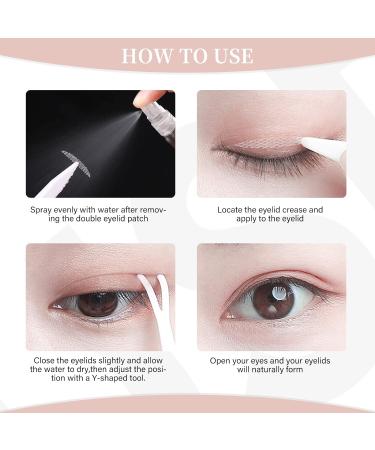 HOW TO USE

Spray evenly with water after removing the double eyelid patch

Locate the eyelid crease and apply to the eyelid

Close the eyelids slightly and allow the water to dry,then adjust the position with a Y-shaped tool.

Open your eyes and your eyelids will naturally form