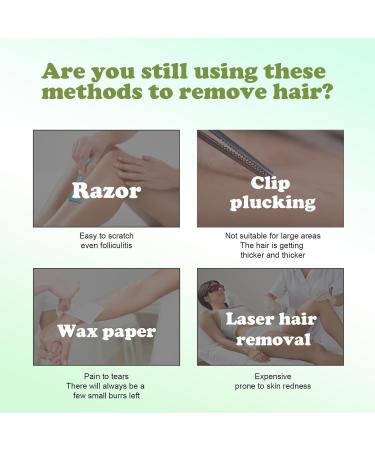 Are you still using these methods to remove hair?

Razor

Easy to scratch
even folliculitis

Clip plucking

Not suitable for large areas
The hair is getting thicker and thicker

Wax paper

Pain to tears
There will always be a few small burrs left

Laser hair removal

Expensive
prone to skin redness