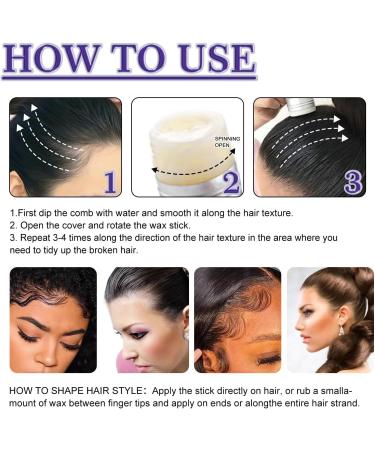 HOW TO USE

1

SPINNING OPEN

2

3

1.First dip the comb with water and smooth it along the hair texture.
2. Open the cover and rotate the wax stick.
3. Repeat 3-4 times along the direction of the hair texture in the area where you need to tidy up the broken hair.

HOW TO SHAPE HAIR STYLE: Apply the stick directly on hair, or rub a smallamount of wax between finger tips and apply on ends or alongthe entire hair strand.