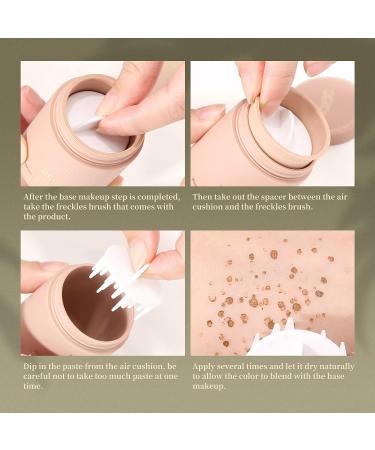 After the base makeup step is completed, take the freckles brush that comes with the product.

Then take out the spacer between the air cushion and the freckles brush.

Dip in the paste from the air cushion, be careful not to take too much paste at one time.

Apply several times and let it dry naturally to allow the color to blend with the base makeup.