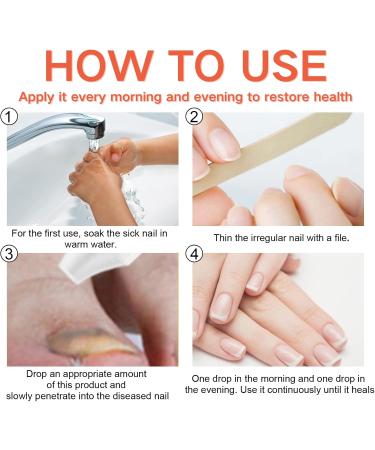 HOW TO USE

Apply it every morning and evening to restore health

1

For the first use, soak the sick nail in warm water.

2

Thin the irregular nail with a file.

3

Drop an appropriate amount of this product and slowly penetrate into the diseased nail

4

One drop in the morning and one drop in the evening. Use it continuously until it heals