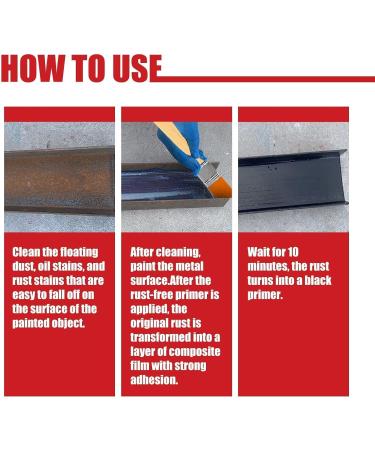 HOW TO USE

Clean the floating dust, oil stains, and rust stains that are easy to fall off on the surface of the painted object.

After cleaning, paint the metal surface.After the rust-free primer is applied, the original rust is transformed into a layer of composite film with strong adhesion.

Wait for 10 minutes, the rust turns into a black primer.