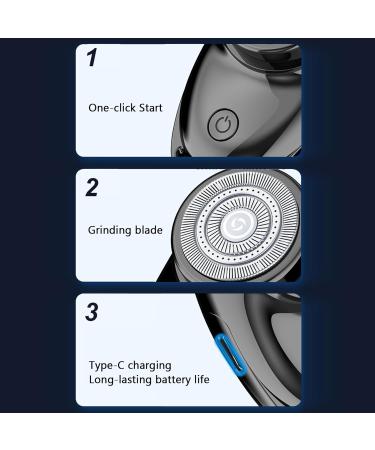 1

One-click Start

2

Grinding blade

3

Type-C charging
Long-lasting battery life