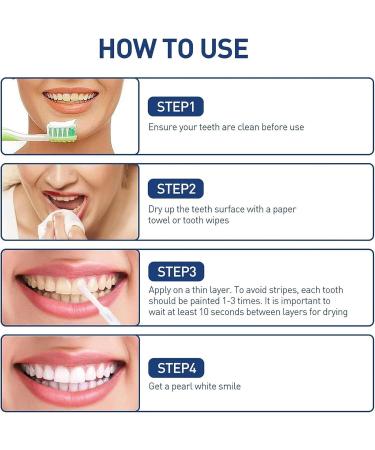 HOW TO USE

STEP1
Ensure your teeth are clean before use

STEP2
Dry up the teeth surface with a paper towel or tooth wipes

STEP3
Apply on a thin layer. To avoid stripes, each tooth should be painted 1-3 times. It is important to wait at least 10 seconds between layers for drying

STEP4
Get a pearl white smile