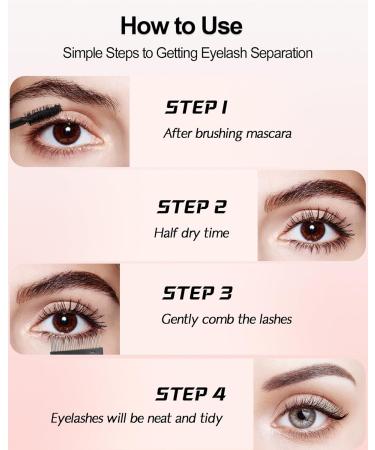 How to Use

Simple Steps to Getting Eyelash Separation

STEP 1

After brushing mascara

STEP 2

Half dry time

STEP 3

Gently comb the lashes

STEP 4

Eyelashes will be neat and tidy