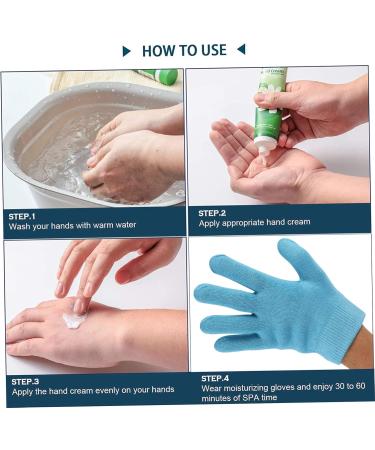 HOW TO USE

STEP.1
Wash your hands with warm water

STEP.2
Apply appropriate hand cream

STEP.3
Apply the hand cream evenly on your hands

STEP.4
Wear moisturizing gloves and enjoy 30 to 60 minutes of SPA time