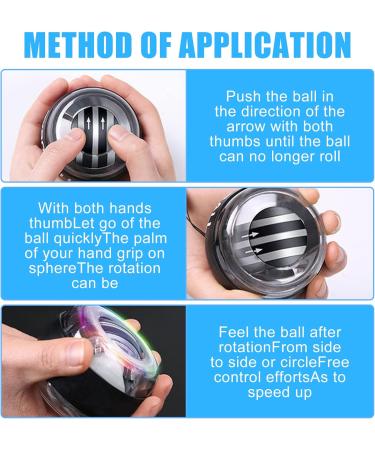 METHOD OF APPLICATION

Push the ball in the direction of the arrow with both thumbs until the ball can no longer roll

With both hands thumbLet go of the ball quicklyThe palm of your hand grip on sphereThe rotation can be

Feel the ball after rotationFrom side to side or circleFree control effortsAs to speed up