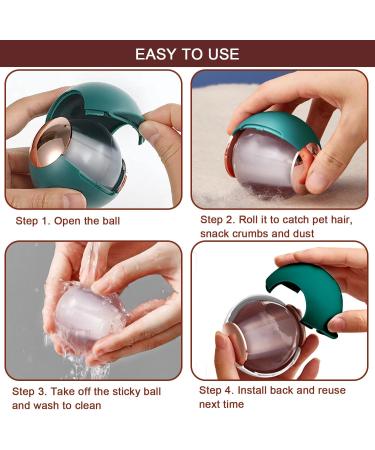 EASY TO USE

Step 1. Open the ball

Step 2. Roll it to catch pet hair, snack crumbs and dust

Step 3. Take off the sticky ball and wash to clean

Step 4. Install back and reuse next time