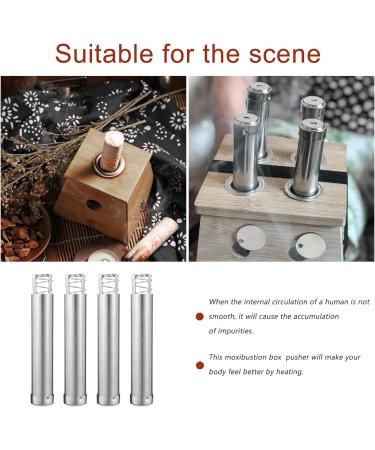 Suitable for the scene

When the internal circulation of a human is not smooth, it will cause the accumulation of impurities.

This moxibustion box pusher will make your body feel better by heating.