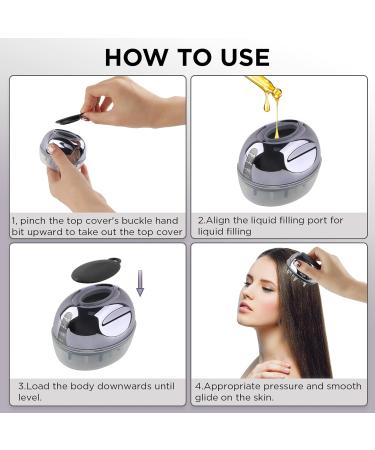 HOW TO USE

1, pinch the top cover's buckle hand bit upward to take out the top cover

2.Align the liquid filling port for liquid filling

3.Load the body downwards until level.

4.Appropriate pressure and smooth glide on the skin.