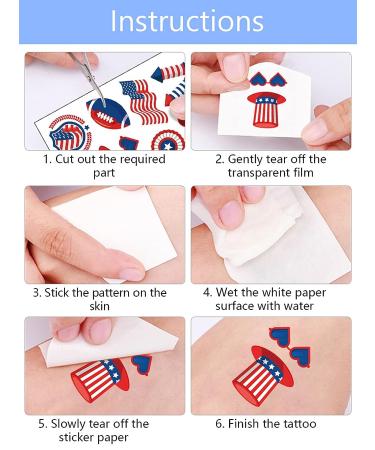 Instructions

1. Cut out the required part

2. Gently tear off the transparent film

3. Stick the pattern on the skin

4. Wet the white paper surface with water

5. Slowly tear off the sticker paper

6. Finish the tattoo