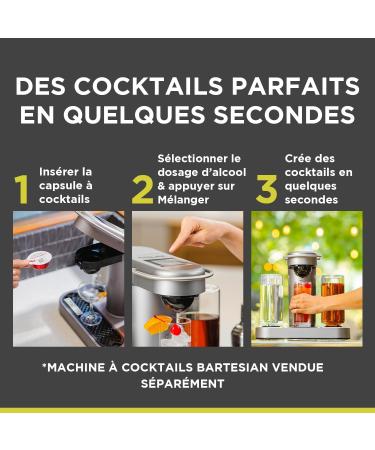 DES COCKTAILS PARFAITS EN QUELQUES SECONDES

1 Insérer la capsule à cocktails

2 Sélectionner le dosage d'alcool & appuyer sur Mélanger

3 Crée des cocktails en quelques secondes

*MACHINE À COCKTAILS BARTESIAN VENDUE SÉPARÉMENT