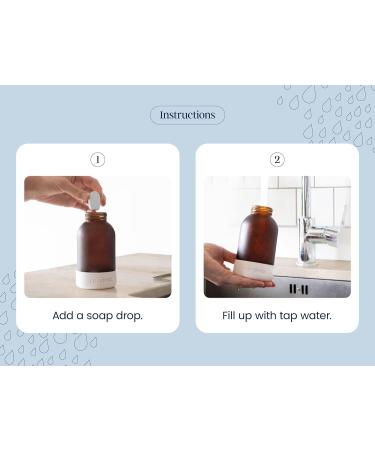 Instructions

1

Add a soap drop.

2

Fill up with tap water.