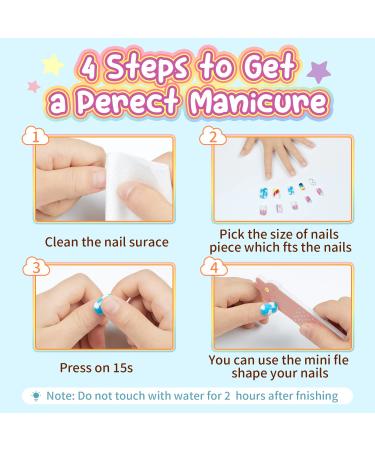 4 Steps to Get a Perect Manicure

1

Clean the nail surace

2

Pick the size of nails piece which fts the nails

3

Press on 15s

4

You can use the mini fle shape your nails

Note: Do not touch with water for 2 hours after fnishing