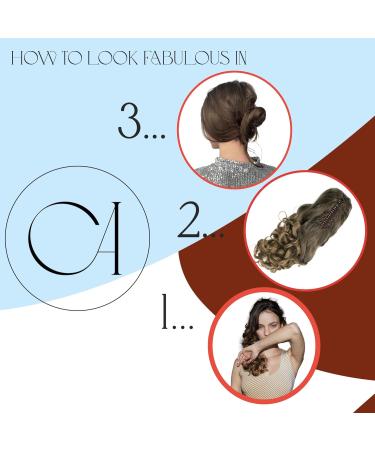 HOW TO LOOK FABULOUS IN

3...

CA

2...

1...