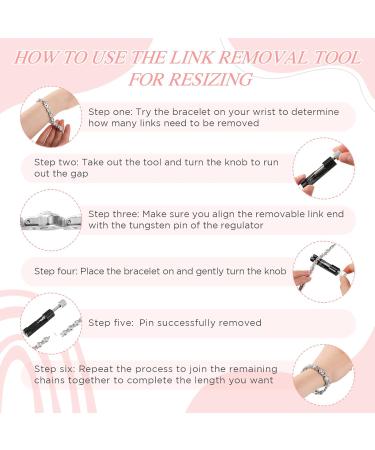 HOW TO USE THE LINK REMOVAL TOOL FOR RESIZING

Step one: Try the bracelet on your wrist to determine how many links need to be removed

Step two: Take out the tool and turn the knob to run out the gap

Step three: Make sure you align the removable link end with the tungsten pin of the regulator

Step four: Place the bracelet on and gently turn the knob

Step five: Pin successfully removed

Step six: Repeat the process to join the remaining chains together to complete the length you want