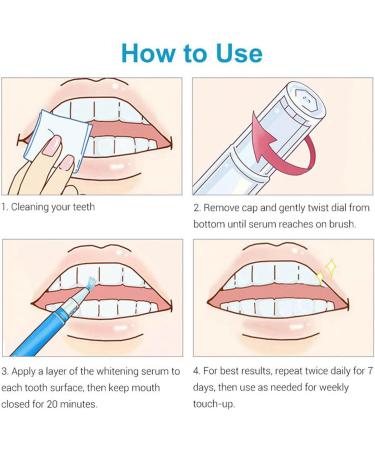 How to Use

1. Cleaning your teeth

2. Remove cap and gently twist dial from bottom until serum reaches on brush.

3. Apply a layer of the whitening serum to each tooth surface, then keep mouth closed for 20 minutes.

4. For best results, repeat twice daily for 7 days, then use as needed for weekly touch-up.