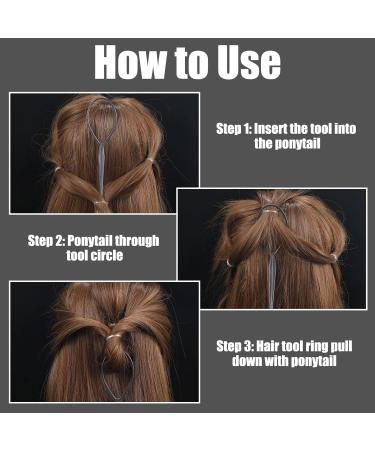 How to Use

Step 1: Insert the tool into the ponytail

Step 2: Ponytail through tool circle

Step 3: Hair tool ring pull down with ponytail