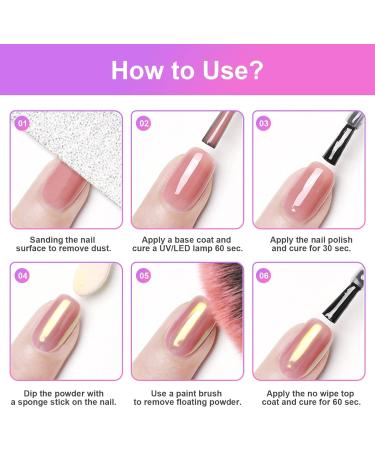 How to Use?

01

Sanding the nail surface to remove dust.

02

Apply a base coat and cure a UV/LED lamp 60 sec.

03

Apply the nail polish and cure for 30 sec.

04

Dip the powder with a sponge stick on the nail.

05

Use a paint brush to remove floating powder.

06

Apply the no wipe top coat and cure for 60 sec.