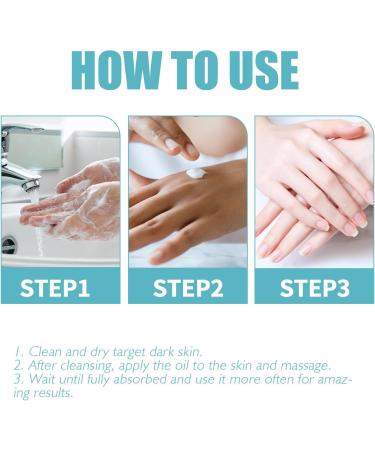 HOW TO USE

STEP1

STEP2

STEP3

1. Clean and dry target dark skin.
2. After cleansing, apply the oil to the skin and massage.
3. Wait until fully absorbed and use it more often for amazing results.