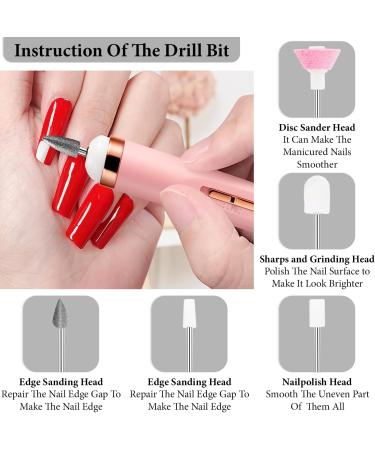 Instruction Of The Drill Bit

Disc Sander Head
It Can Make The Manicured Nails Smoother

Sharps and Grinding Head
Polish The Nail Surface to Make It Look Brighter

Edge Sanding Head
Repair The Nail Edge Gap To Make The Nail Edge

Edge Sanding Head
Repair The Nail Edge Gap To Make The Nail Edge

Nailpolish Head
Smooth The Uneven Part Of Them All