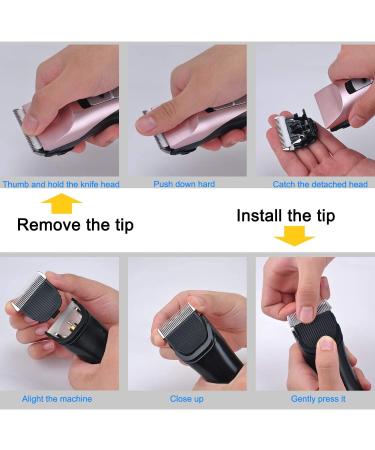 Thumb and hold the knife head

Push down hard

Catch the detached head

Remove the tip

Install the tip

Alight the machine

Close up

Gently press it