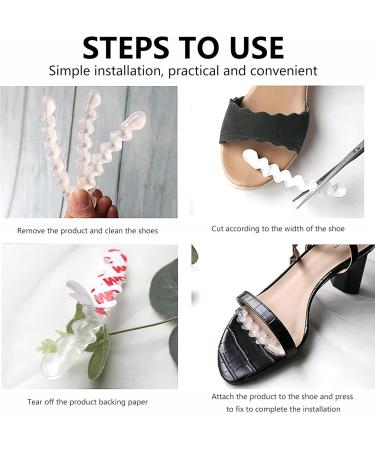 STEPS TO USE
Simple installation, practical and convenient

Remove the product and clean the shoes

Cut according to the width of the shoe

Tear off the product backing paper

Attach the product to the shoe and press to fix to complete the installation