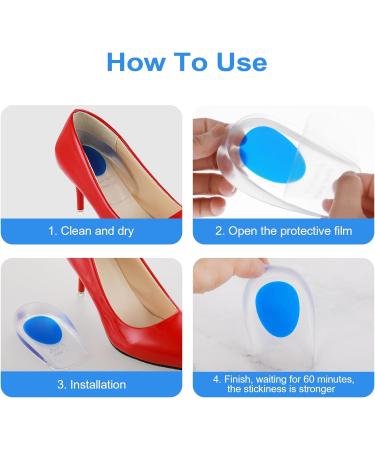 How To Use

1. Clean and dry

2. Open the protective film

3. Installation

4. Finish, waiting for 60 minutes, the stickiness is stronger