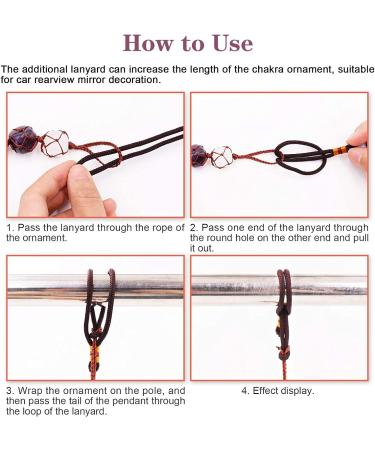 How to Use

The additional lanyard can increase the length of the chakra ornament, suitable for car rearview mirror decoration.

1. Pass the lanyard through the rope of the ornament.

2. Pass one end of the lanyard through the round hole on the other end and pull it out.

3. Wrap the ornament on the pole, and then pass the tail of the pendant through the loop of the lanyard.

4. Effect display.