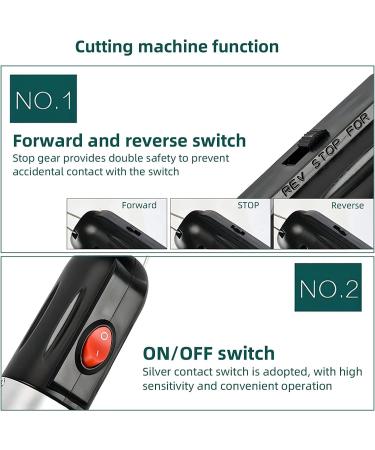 Cutting machine function

NO.1

Forward and reverse switch
Stop gear provides double safety to prevent accidental contact with the switch

REV STOP FOR

Forward

STOP

Reverse

NO.2

ON/OFF switch
Silver contact switch is adopted, with high sensitivity and convenient operation