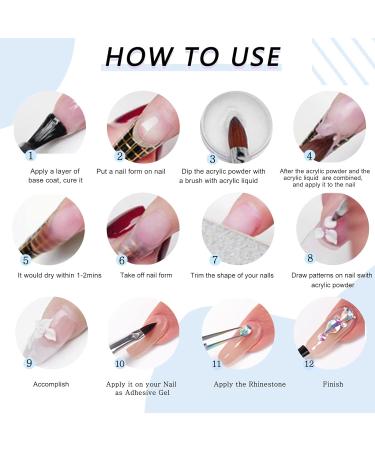 HOW TO USE

1
Apply a layer of base coat, cure it

2
Put a nail form on nail

3
Dip the acrylic powder with a brush with acrylic liquid

4
After the acrylic powder and the acrylic liquid are combined, and apply it to the nail

5
It would dry within 1-2mins

6
Take off nail form

7
Trim the shape of your nails

8
Draw patterns on nail swith acrylic powder

9
Accomplish

10
Apply it on your Nail as Adhesive Gel

11
Apply the Rhinestone

12
Finish