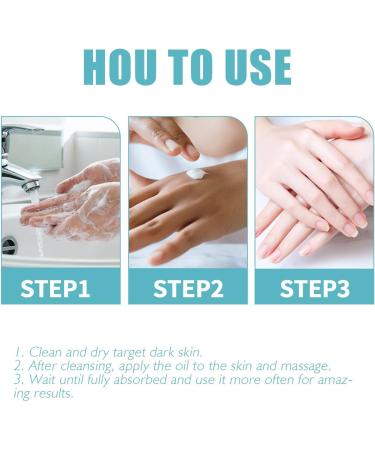 HOU TO USE

STEP1

STEP2

STEP3

1. Clean and dry target dark skin.
2. After cleansing, apply the oil to the skin and massage.
3. Wait until fully absorbed and use it more often for amazing results.