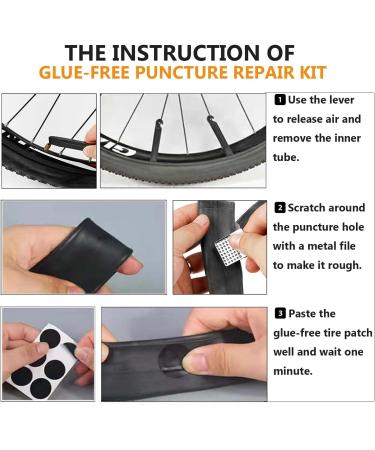 THE INSTRUCTION OF
GLUE-FREE PUNCTURE REPAIR KIT

1 Use the lever to release air and remove the inner tube.

2 Scratch around the puncture hole with a metal file to make it rough.

3 Paste the glue-free tire patch well and wait one minute.