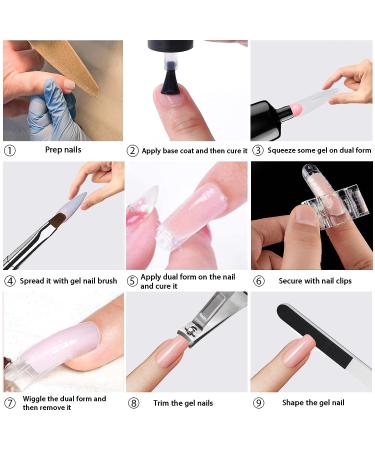 ① Prep nails

② Apply base coat and then cure it

③ Squeeze some gel on dual form

④ Spread it with gel nail brush

⑤ Apply dual form on the nail and cure it

⑥ Secure with nail clips

⑦ Wiggle the dual form and then remove it

⑧ Trim the gel nails

⑨ Shape the gel nail