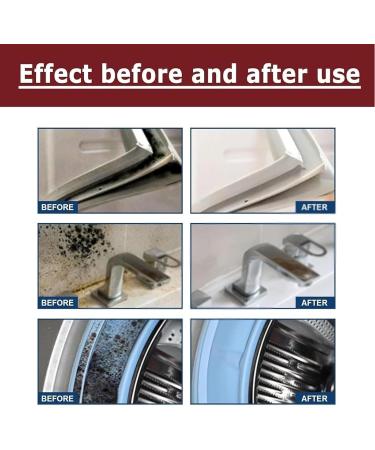 Effect before and after use

BEFORE

AFTER

BEFORE

AFTER

BEFORE

AFTER