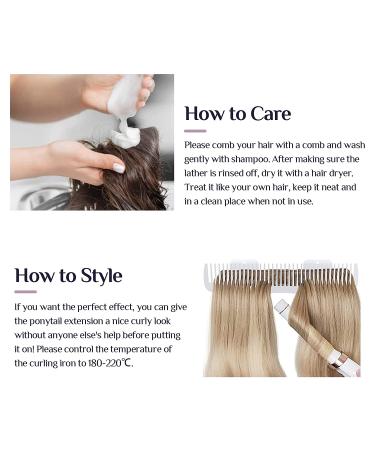 How to Care

Please comb your hair with a comb and wash gently with shampoo. After making sure the lather is rinsed off, dry it with a hair dryer. Treat it like your own hair, keep it neat and in a clean place when not in use.

How to Style

If you want the perfect effect, you can give the ponytail extension a nice curly look without anyone else's help before putting it on! Please control the temperature of the curling iron to 180-220℃.