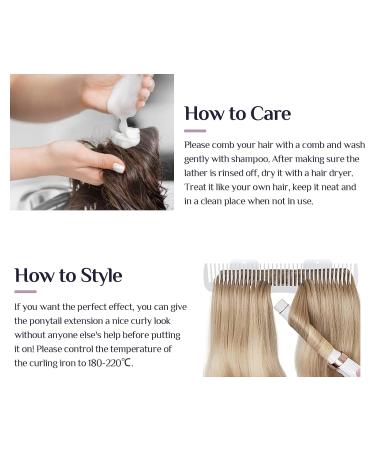 How to Care

Please comb your hair with a comb and wash gently with shampoo. After making sure the lather is rinsed off, dry it with a hair dryer. Treat it like your own hair, keep it neat and in a clean place when not in use.

How to Style

If you want the perfect effect, you can give the ponytail extension a nice curly look without anyone else's help before putting it on! Please control the temperature of the curling iron to 180-220℃.