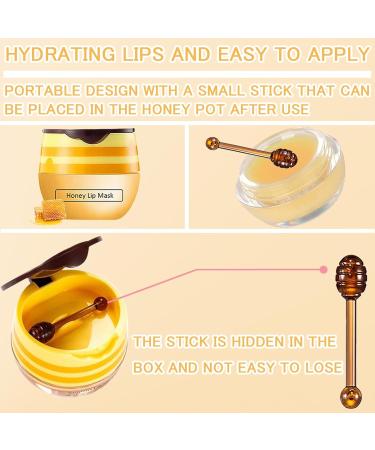 HYDRATING LIPS AND EASY TO APPLY

PORTABLE DESIGN WITH A SMALL STICK THAT CAN BE PLACED IN THE HONEY POT AFTER USE

Honey Lip Mask

THE STICK IS HIDDEN IN THE BOX AND NOT EASY TO LOSE